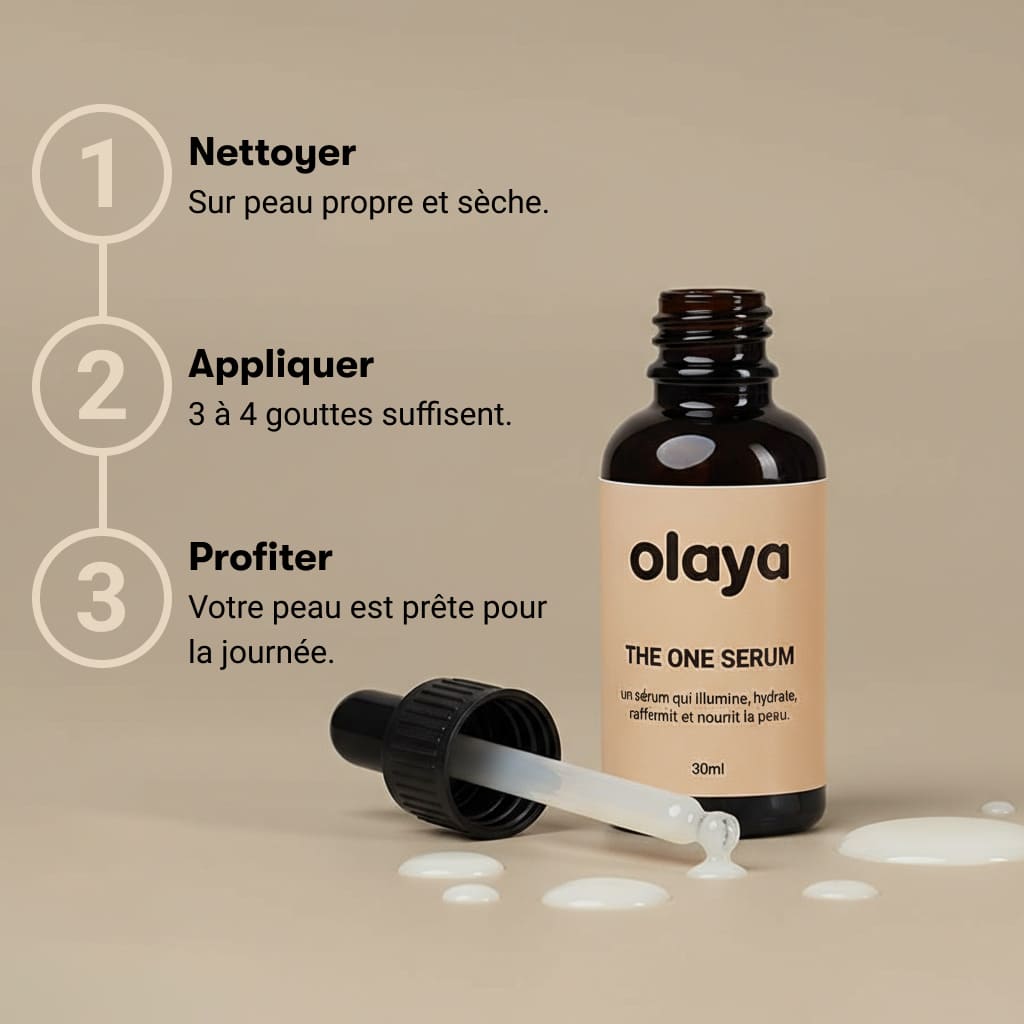 1
Nettoyer
Sur peau propre et sèche.

2
Appliquer
3 à 4 gouttes suffisent.

3
Profiter
Votre peau est prête pour la journée.

olaya

THE ONE SERUM

un sérum qui illumine, hydrate, raffermit et nourrit la peau.

30ml